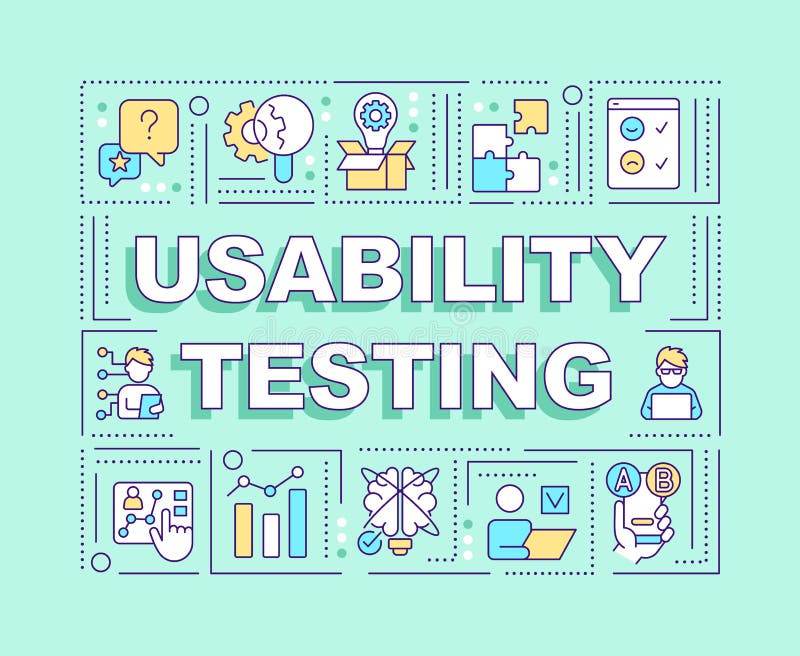 ?

USABILITY TESTING

A B