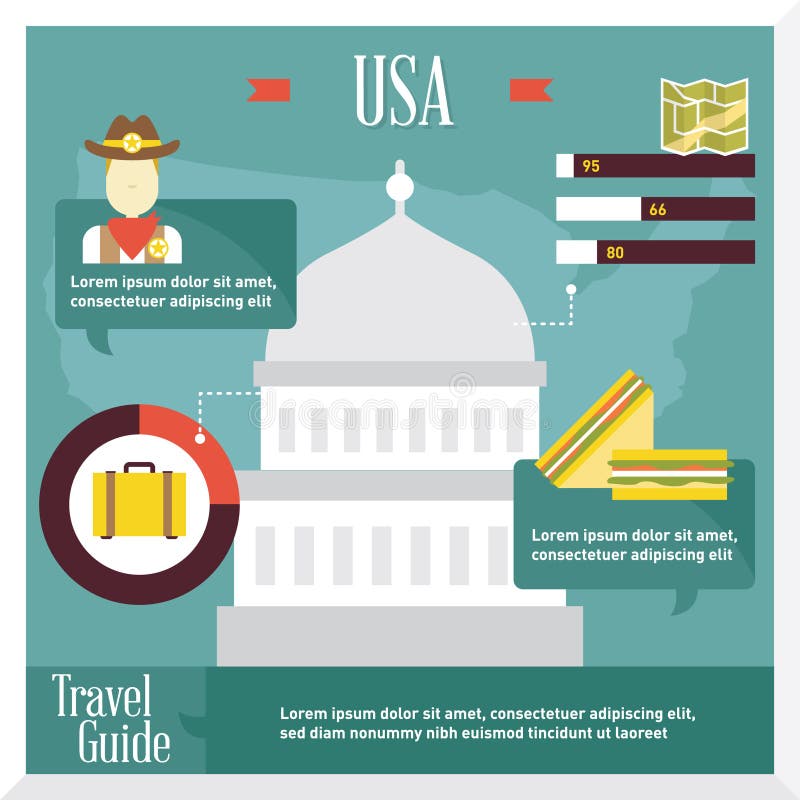 USA

95

66

80

Lorem ipsum dolor sit amet, consectetuer adipiscing elit

dreamstime

Lorem ipsum dolor sit amet, consectetuer adipiscing elit

Travel Guide

Lorem ipsum dolor sit amet, consectetuer adipiscing elit, sed diam nonummy nibh euismod tincidunt ut laoreet