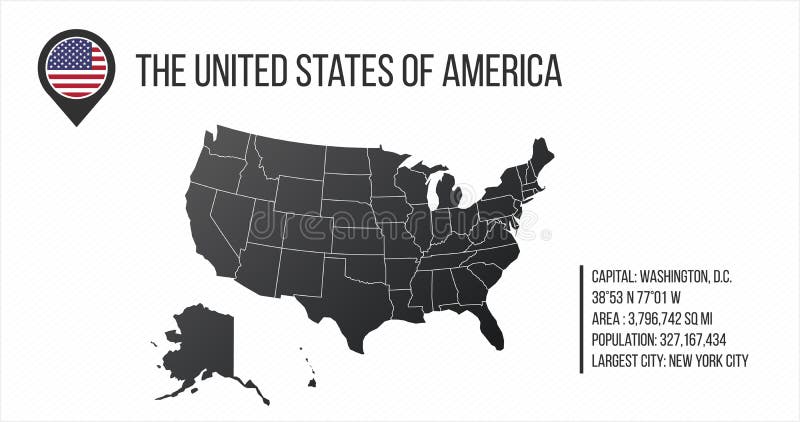 THE UNITED STATES OF AMERICA

dreamstime

CAPITAL: WASHINGTON, D.C.
38°53 N 77°01 W
AREA : 3,796,742 SQ MI
POPULATION: 327,167,434
LARGEST CITY: NEW YORK CITY