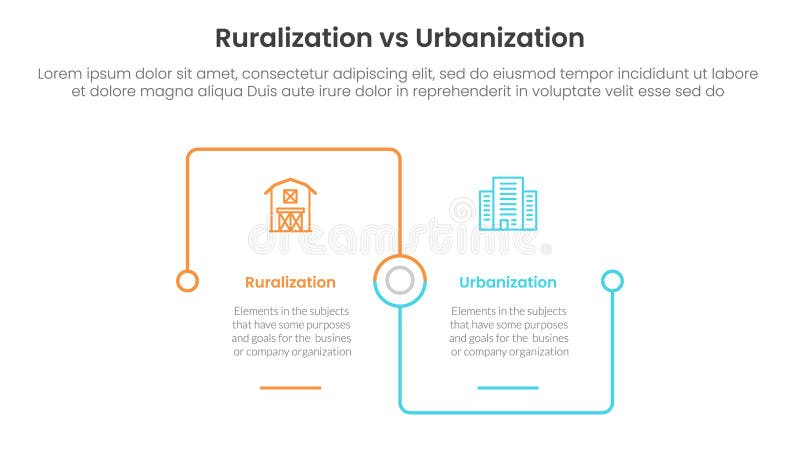 Ruralization vs Urbanization

Lorem ipsum dolor sit amet, consectetur adipiscing elit, sed do eiusmod tempor incididunt ut labore et dolore magna aliqua Duis aute irure dolor in reprehenderit in voluptate velit esse sed do

dreamstime

Ruralization

Elements in the subjects that have some purposes and goals for the busines or company organization

Urbanization

Elements in the subjects that have some purposes and goals for the busines or company organization