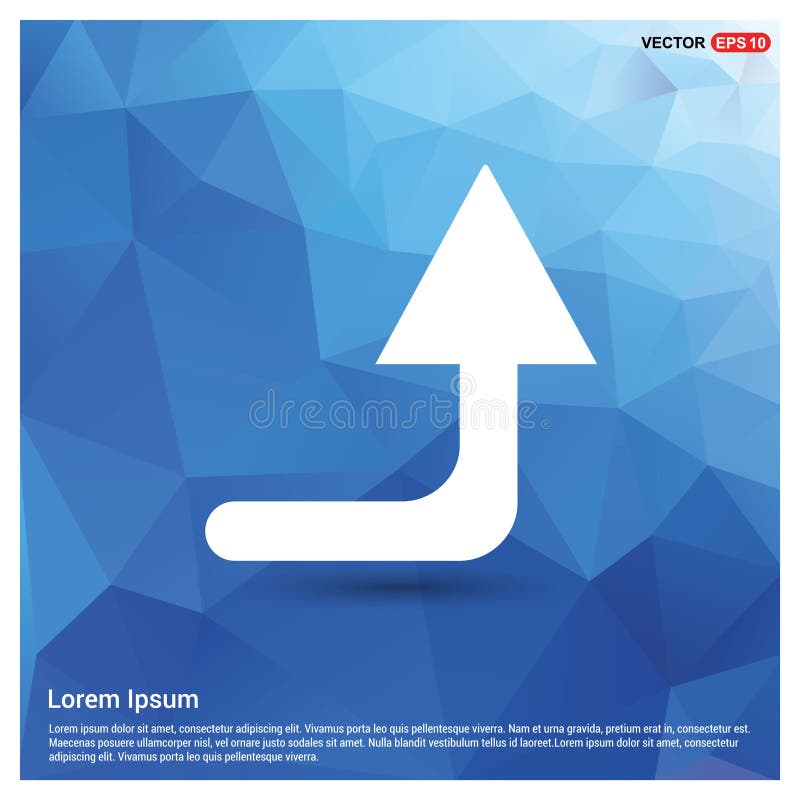 VECTOR EPS 10

dreamstime

Lorem Ipsum

Lorem ipsum dolor sit amet, consectetur adipiscing elit. Vivamus porta leo quis pellentesque viverra. Nam et urna gravida, pretium erat in, consectetur est. Maecenas posuere ullamcorper nisl, vel ornare justo sodales sit amet. Nulla blandit vestibulum tellus id laoreet.Lorem ipsum dolor sit amet, consectetur adipiscing elit. Vivamus porta leo quis pellentesque viverra.