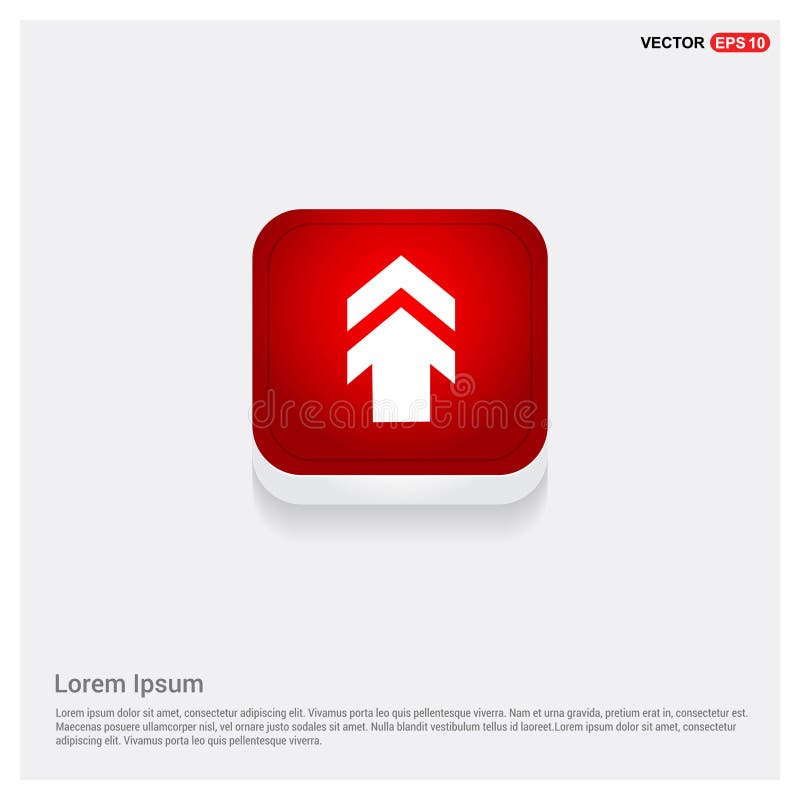 VECTOR EPS 10

dreamstime

Lorem Ipsum

Lorem ipsum dolor sit amet, consectetur adipiscing elit. Vivamus porta leo quis pellentesque viverra. Nam et urna gravida, pretium erat in, consectetur est. Maecenas posuere ullamcorper nisl, vel ornare justo sodales sit amet. Nulla blandit vestibulum tellus id laoreet.Lorem ipsum dolor sit amet, consectetur adipiscing elit. Vivamus porta leo quis pellentesque viverra.