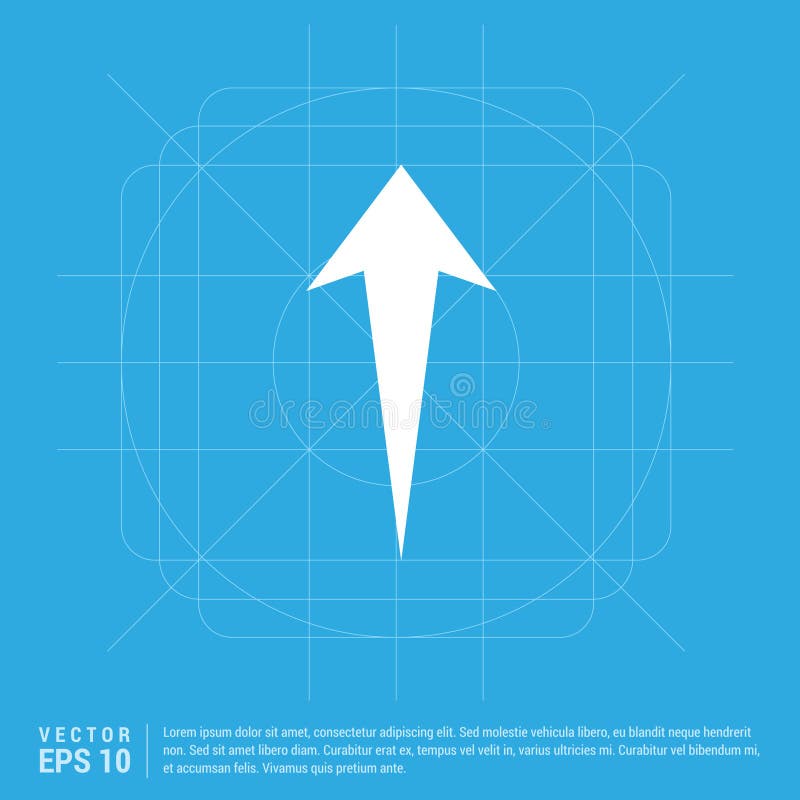 dreamstime

VECTOR
EPS 10

Lorem ipsum dolor sit amet, consectetur adipiscing elit. Sed molestie vehicula libero, eu blandit neque hendrerit non. Sed sit amet libero diam. Curabitur erat ex, tempus vel velit in, varius ultricies mi. Curabitur vel bibendum mi, et accumsan felis. Vivamus quis pretium ante.