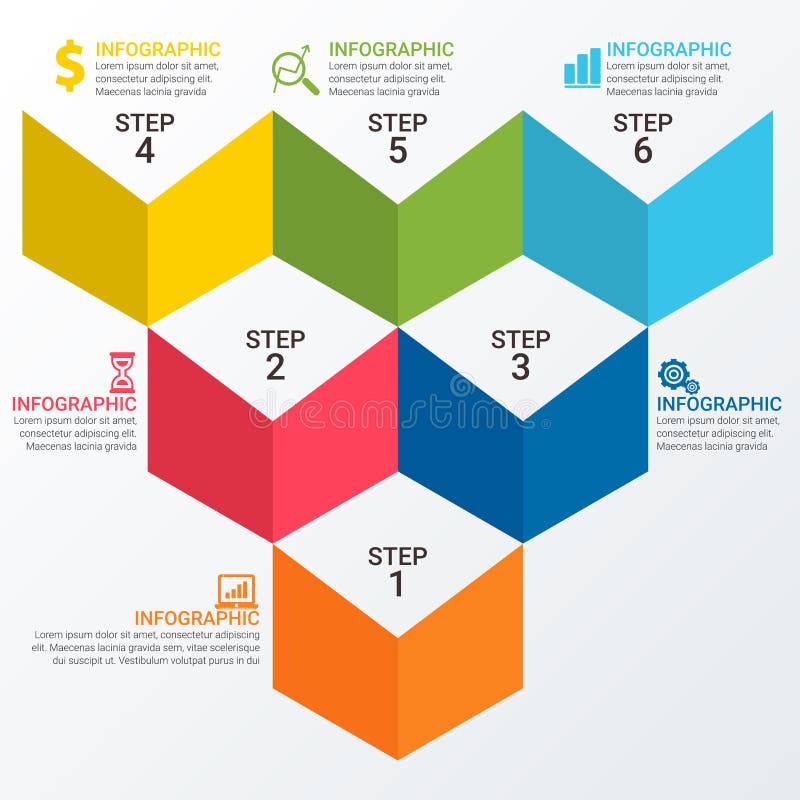 INFOGRAPHIC
Lorem ipsum dolor sit amet, consectetur adipiscing elit. Maecenas lacinia gravida

INFOGRAPHIC
Lorem ipsum dolor sit amet, consectetur adipiscing elit. Maecenas lacinia gravida

INFOGRAPHIC
Lorem ipsum dolor sit amet, consectetur adipiscing elit. Maecenas lacinia gravida

STEP 4

STEP 5

STEP 6

STEP 2

STEP 3

INFOGRAPHIC
Lorem ipsum dolor sit amet, consectetur adipiscing elit. Maecenas lacinia gravida

dreamstime

INFOGRAPHIC
Lorem ipsum dolor sit amet, consectetur adipiscing elit. Maecenas lacinia gravida

STEP 1

INFOGRAPHIC
Lorem ipsum dolor sit amet, consectetur adipiscing elit. Maecenas lacinia gravida sem, vitae scelerisque dui suscipit ut. Vestibulum volutpat purus in dui