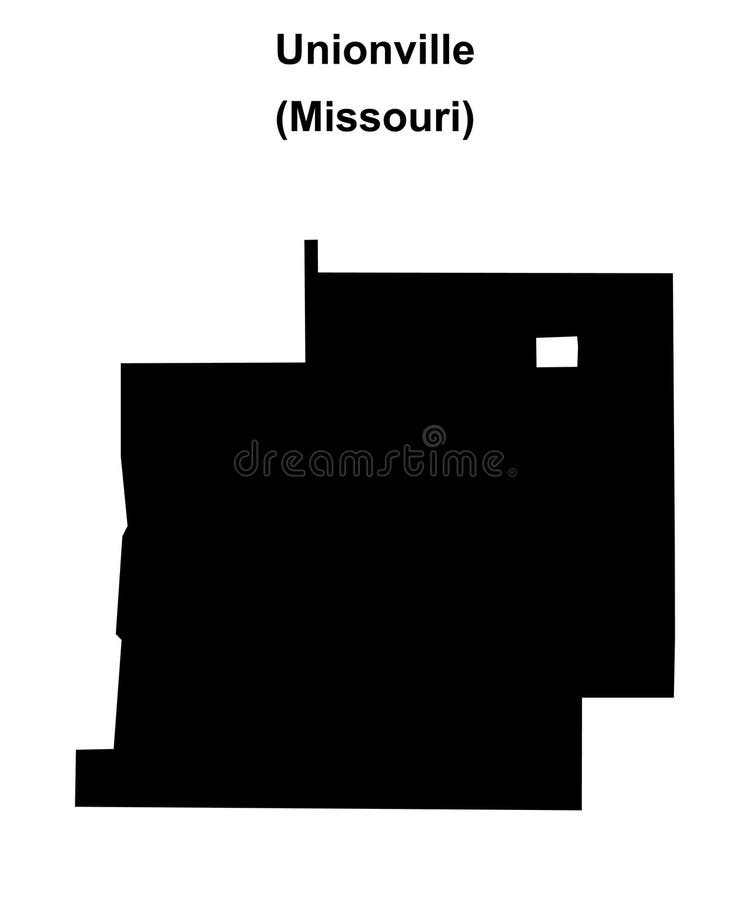 Unionville
(Missouri)

dreamstime