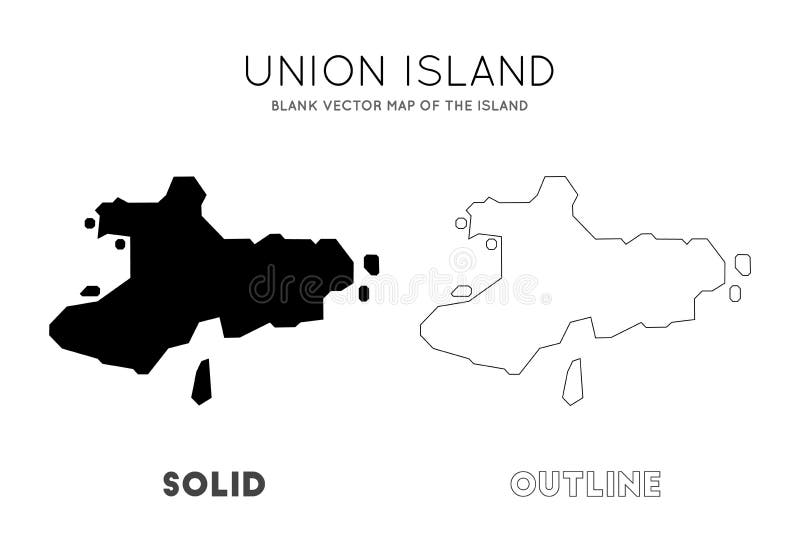 UNION ISLAND
BLANK VECTOR MAP OF THE ISLAND

dreamstime

SOLID

OUTLINE