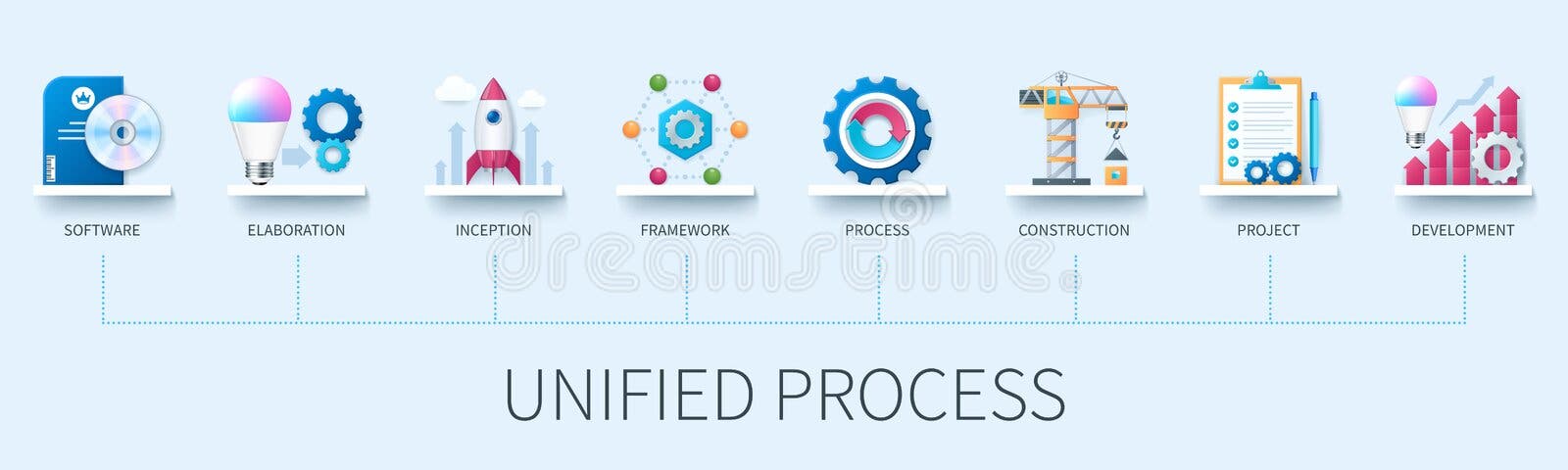 SOFTWARE

ELABORATION

INCEPTION

FRAMEWORK

PROCESS

CONSTRUCTION

PROJECT

DEVELOPMENT

dreamstime

UNIFIED PROCESS