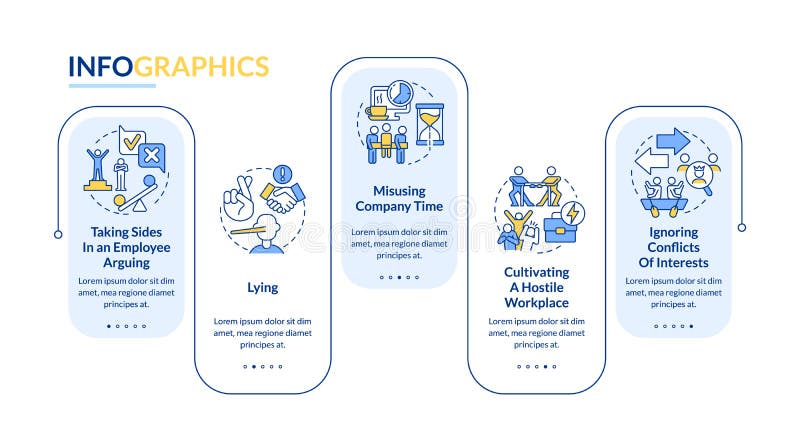 INFOGRAPHICS

Taking Sides In an Employee Arguing

Lorem ipsum dolor sit dim amet, mea regione diamet principes at.

Lying

Lorem ipsum dolor sit dim amet, mea regione diamet principes at.

Misusing Company Time

Lorem ipsum dolor sit dim amet, mea regione diamet principes at.

Cultivating A Hostile Workplace

Lorem ipsum dolor sit dim amet, mea regione diamet principes at.

Ignoring Conflicts Of Interests

Lorem ipsum dolor sit dim amet, mea regione diamet principes at.