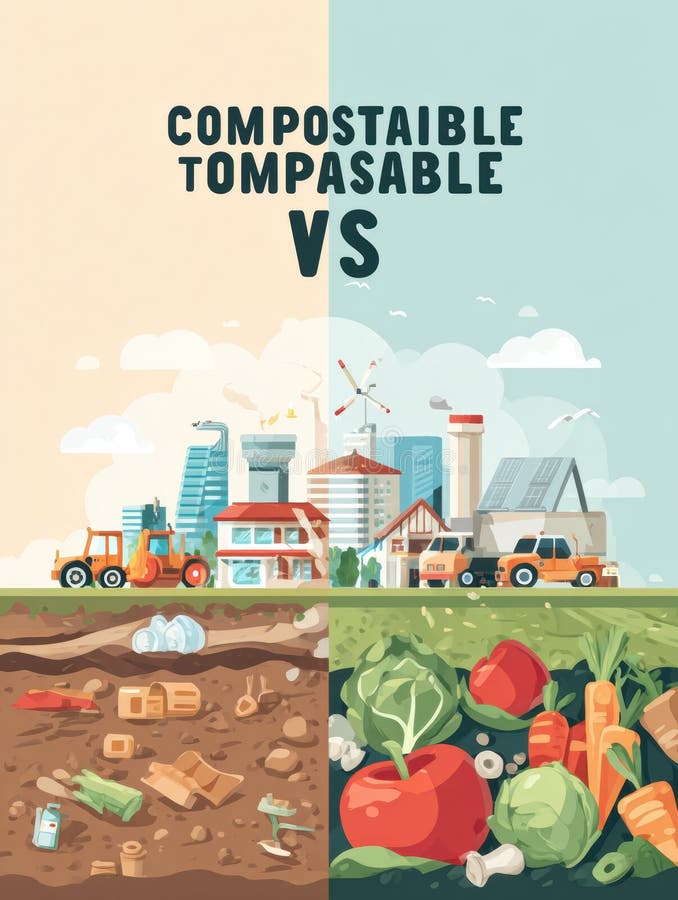 COMPOSTAIBLE TOMPASABLE

VS