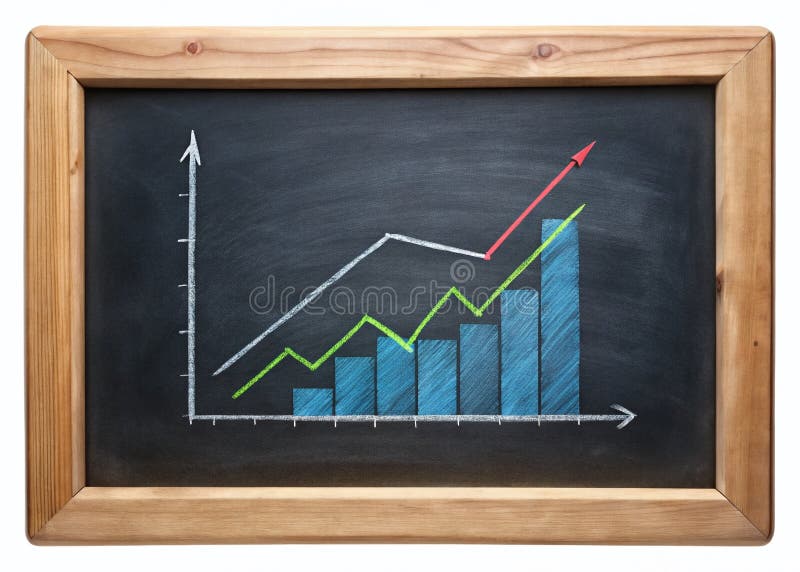 dreamstime