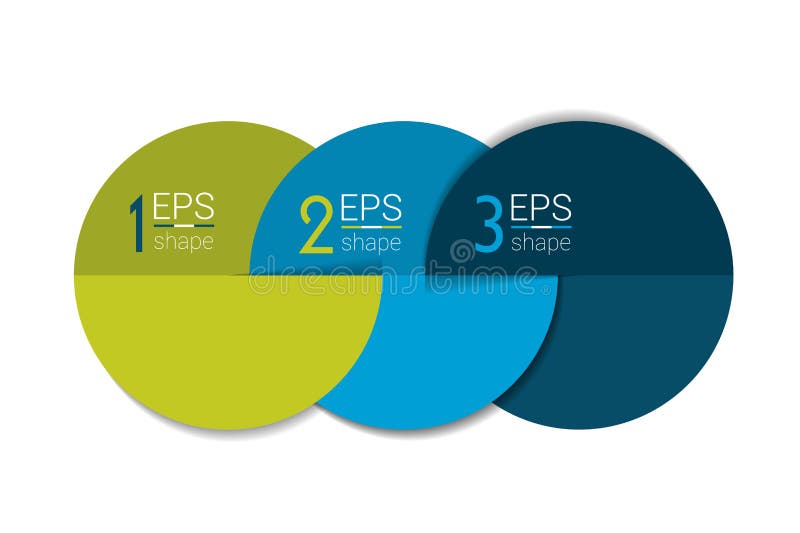 1 EPS shape

2 EPS shape

3 EPS shape

dreamstime