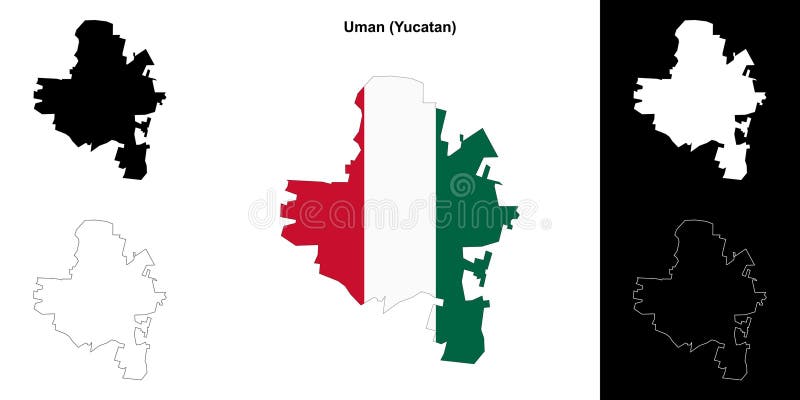 Uman (Yucatan)

dreamstime