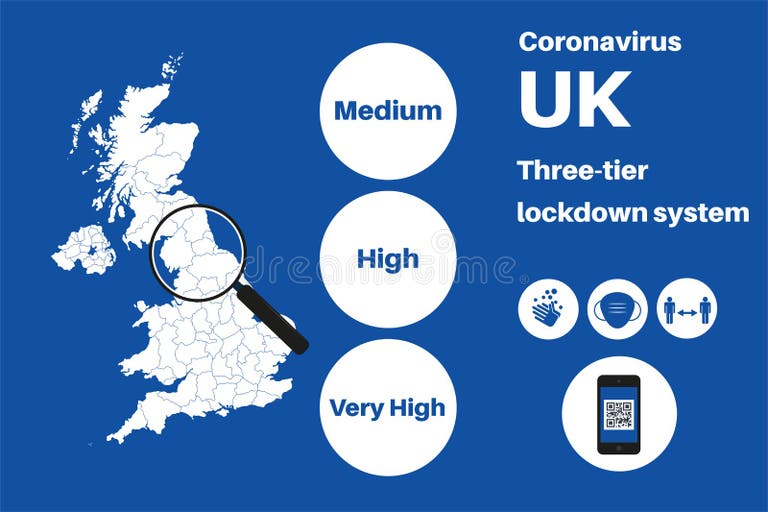 Medium

High

Very High

Coronavirus

UK

Three-tier lockdown system

dreamstime