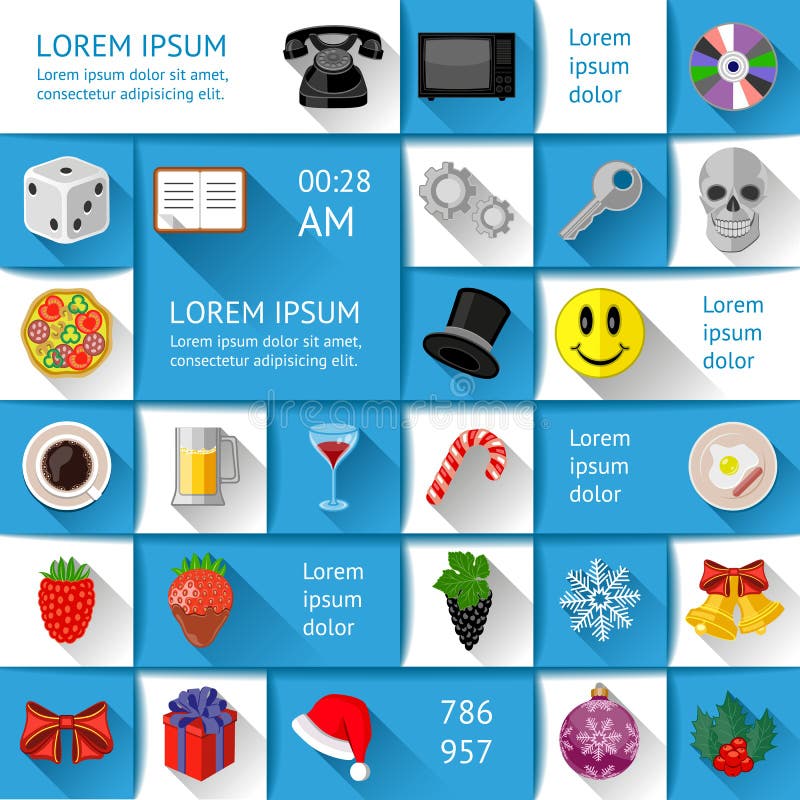 LOREM IPSUM
Lorem ipsum dolor sit amet, consectetur adipisicing elit.

Lorem ipsum dolor

00:28 AM

LOREM IPSUM
Lorem ipsum dolor sit amet, consectetur adipisicing elit.

Lorem ipsum dolor

dreamstime

Lorem ipsum dolor

Lorem ipsum dolor

786
957