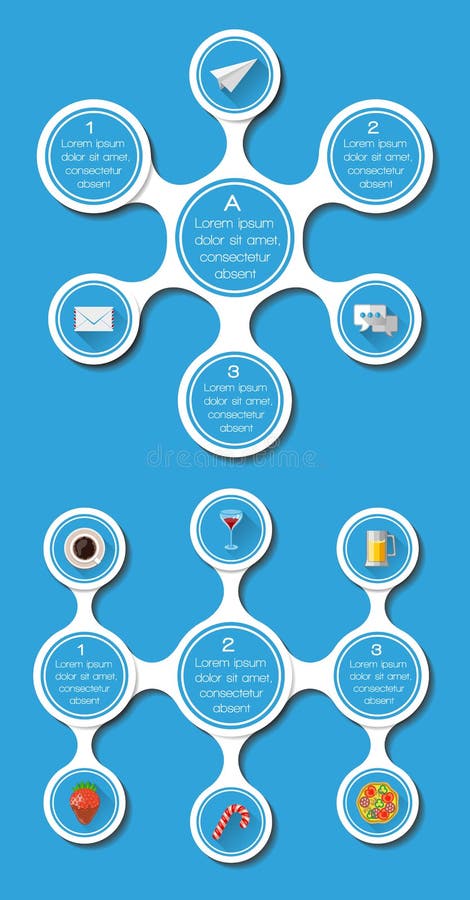 1
Lorem ipsum dolor sit amet, consectetur absent

2
Lorem ipsum dolor sit amet, consectetur absent

A
Lorem ipsum dolor sit amet, consectetur absent

3
Lorem ipsum dolor sit amet, consectetur absent

dreamstime

1
Lorem ipsum dolor sit amet, consectetur absent

2
Lorem ipsum dolor sit amet, consectetur absent

3
Lorem ipsum dolor sit amet, consectetur absent