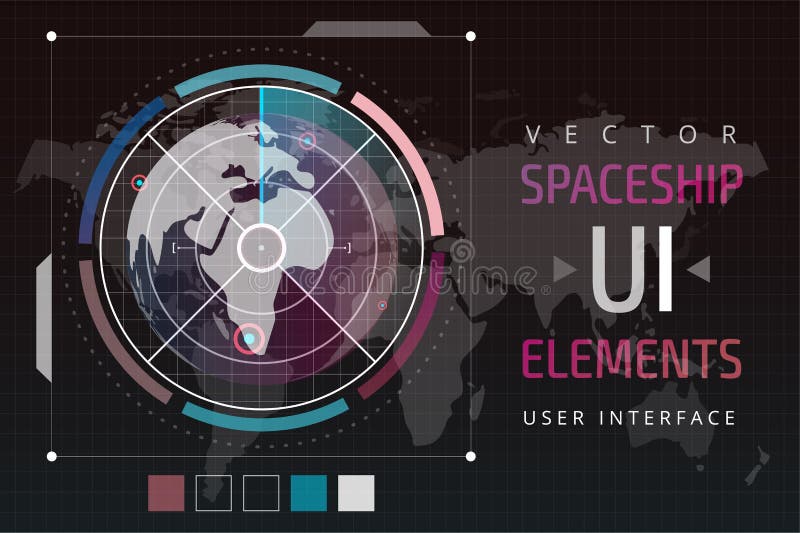 VECTOR
SPACESHIP
UI
ELEMENTS
USER INTERFACE

dreamstime