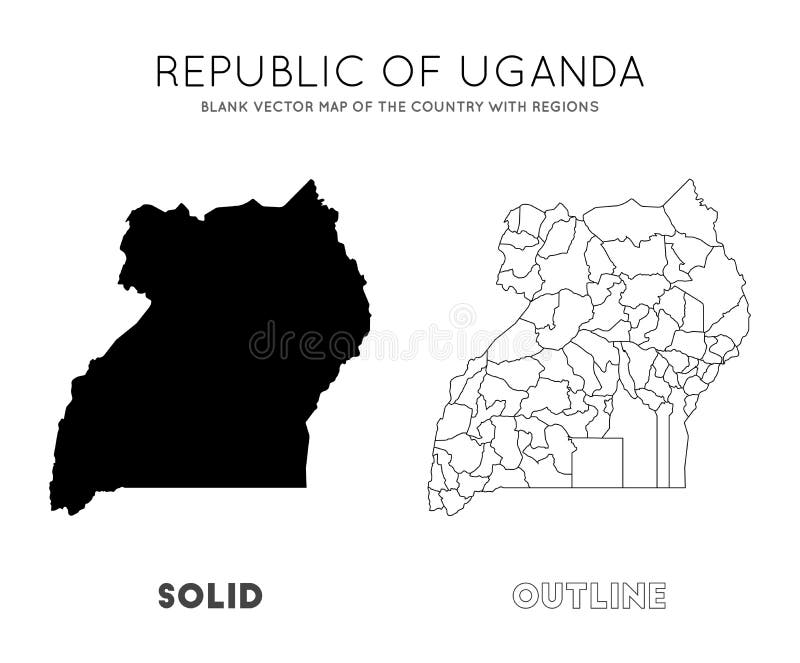 REPUBLIC OF UGANDA
BLANK VECTOR MAP OF THE COUNTRY WITH REGIONS

dreamstime

SOLID

OUTLINE