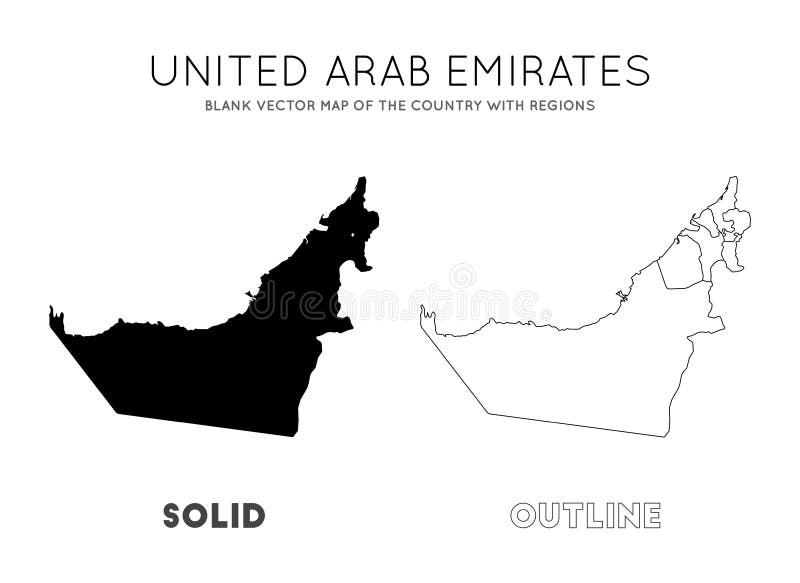 UNITED ARAB EMIRATES
BLANK VECTOR MAP OF THE COUNTRY WITH REGIONS

dreamstime

SOLID

OUTLINE