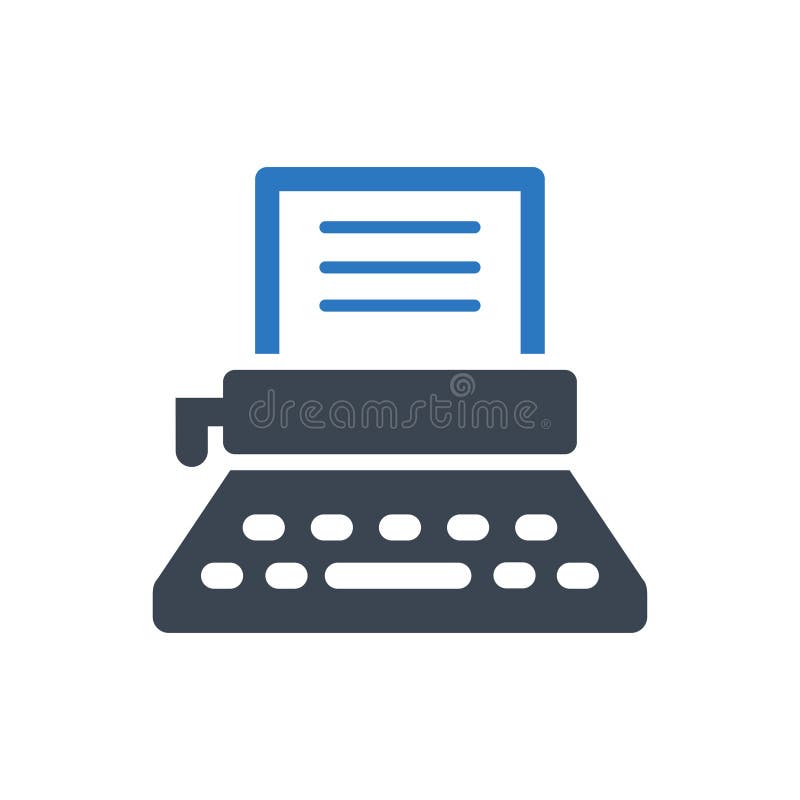 dreamstime®