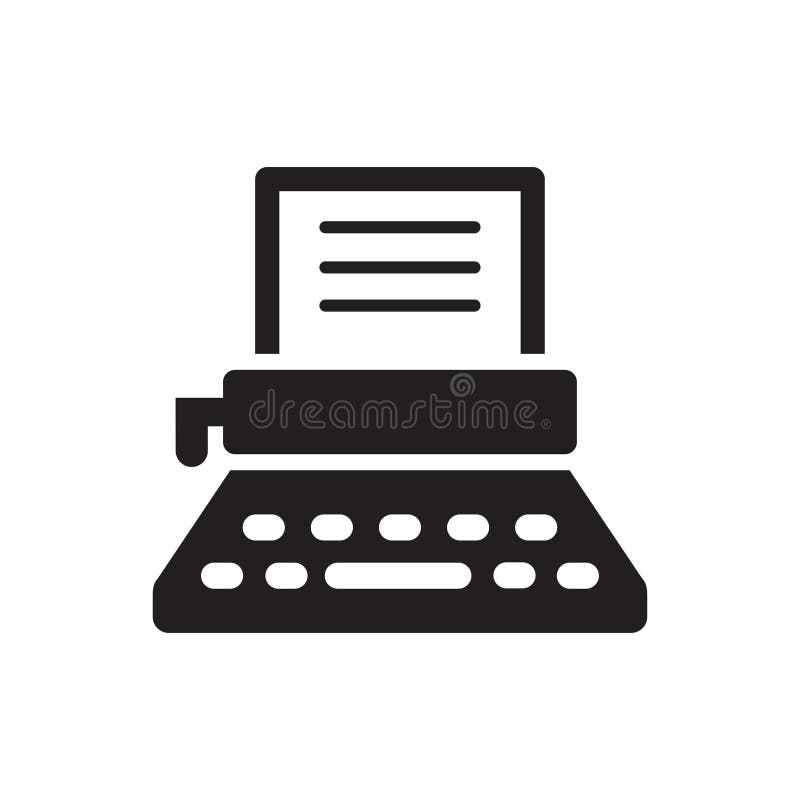 dreamstime®