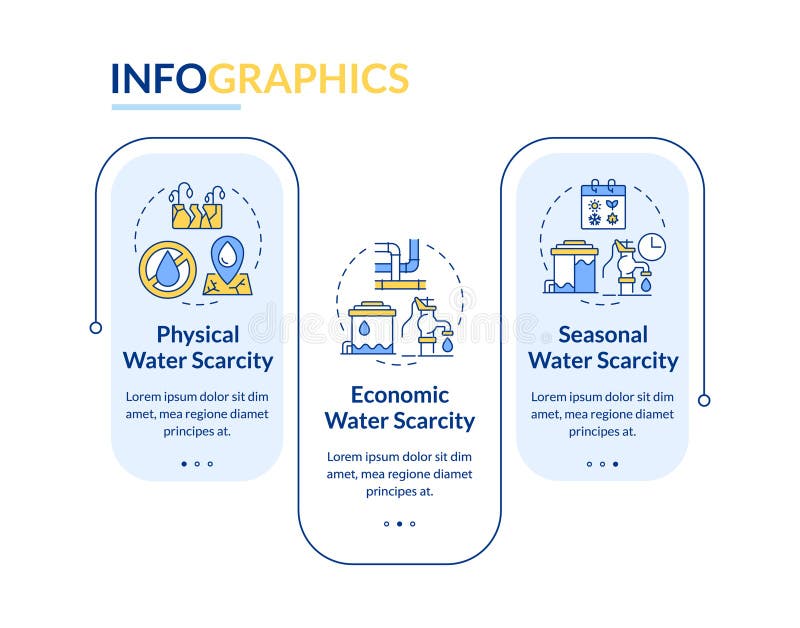 INFOGRAPHICS

Physical Water Scarcity

Lorem ipsum dolor sit dim amet, mea regione diamet principes at.

Economic Water Scarcity

Lorem ipsum dolor sit dim amet, mea regione diamet principes at.

Seasonal Water Scarcity

Lorem ipsum dolor sit dim amet, mea regione diamet principes at.

dreamstime