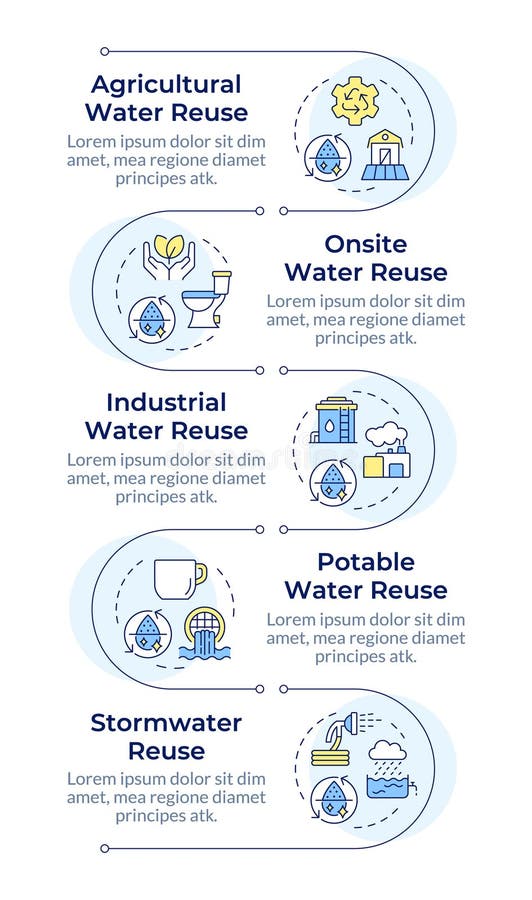 Agricultural Water Reuse
Lorem ipsum dolor sit dim amet, mea regione diamet principes atk.

Onsite Water Reuse
Lorem ipsum dolor sit dim amet, mea regione diamet principes atk.

Industrial Water Reuse
Lorem ipsum dolor sit dim amet, mea regione diamet principes atk.

Potable Water Reuse
Lorem ipsum dolor sit dim amet, mea regione diamet principes atk.

Stormwater Reuse
Lorem ipsum dolor sit dim amet, mea regione diamet principes atk.