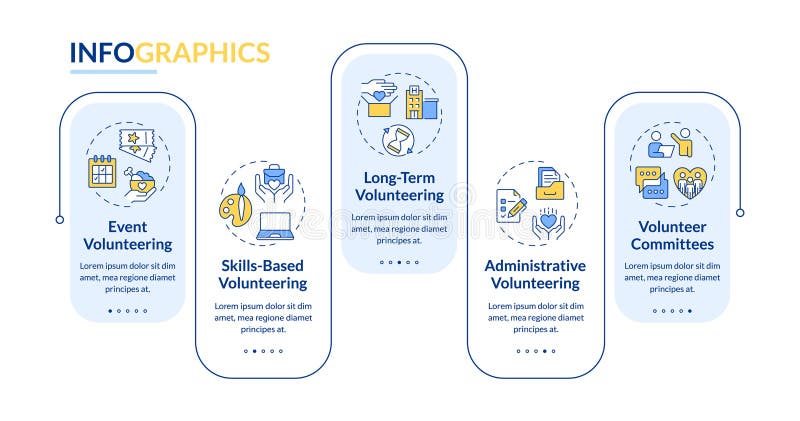 INFOGRAPHICS

Event Volunteering

Lorem ipsum dolor sit dim amet, mea regione diamet principes at.

Skills-Based Volunteering

Lorem ipsum dolor sit dim amet, mea regione diamet principes at.

Long-Term Volunteering

Lorem ipsum dolor sit dim amet, mea regione diamet principes at.

Administrative Volunteering

Lorem ipsum dolor sit dim amet, mea regione diamet principes at.

Volunteer Committees

Lorem ipsum dolor sit dim amet, mea regione diamet principes at.