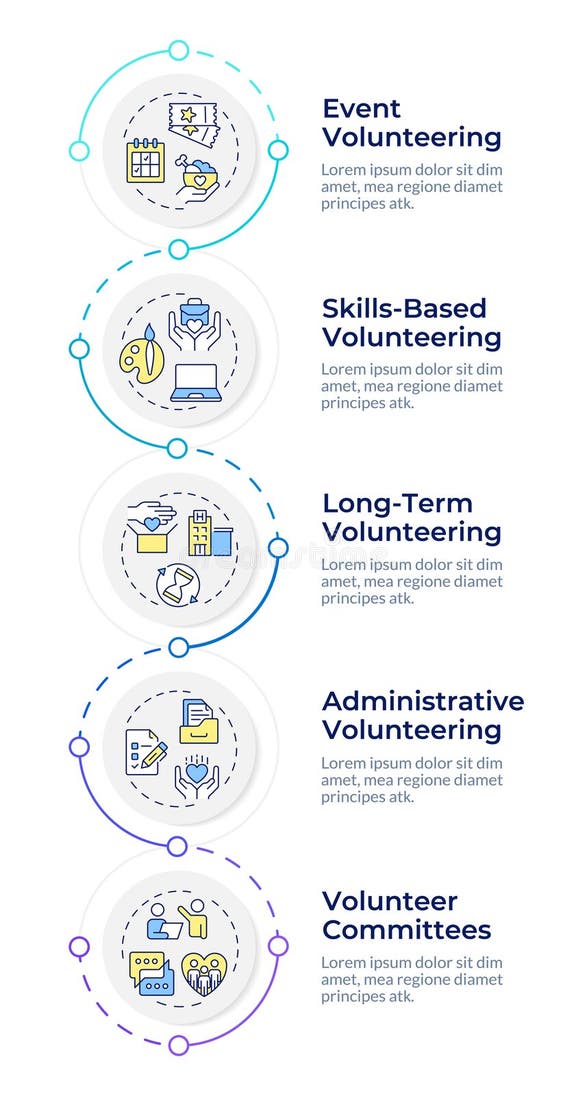 Event Volunteering
Lorem ipsum dolor sit dim amet, mea regione diamet principes atk.

Skills-Based Volunteering
Lorem ipsum dolor sit dim amet, mea regione diamet principes atk.

Long-Term Volunteering
Lorem ipsum dolor sit dim amet, mea regione diamet principes atk.

Administrative Volunteering
Lorem ipsum dolor sit dim amet, mea regione diamet principes atk.

Volunteer Committees
Lorem ipsum dolor sit dim amet, mea regione diamet principes atk.