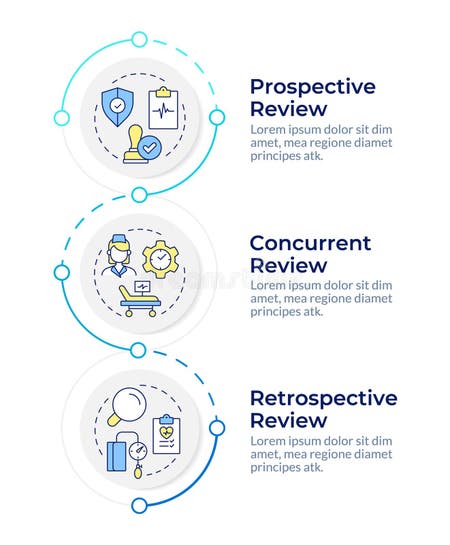 Prospective Review
Lorem ipsum dolor sit dim amet, mea regione diamet principes atk.

Concurrent Review
Lorem ipsum dolor sit dim amet, mea regione diamet principes atk.

Retrospective Review
Lorem ipsum dolor sit dim amet, mea regione diamet principes atk.