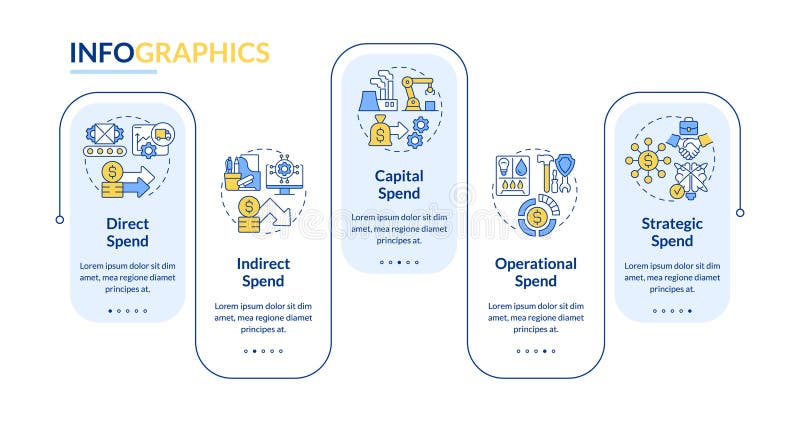 INFOGRAPHICS

Direct Spend

Lorem ipsum dolor sit dim amet, mea regione diamet principes at.

Indirect Spend

Lorem ipsum dolor sit dim amet, mea regione diamet principes at.

Capital Spend

Lorem ipsum dolor sit dim amet, mea regione diamet principes at.

Operational Spend

Lorem ipsum dolor sit dim amet, mea regione diamet principes at.

Strategic Spend

Lorem ipsum dolor sit dim amet, mea regione diamet principes at.