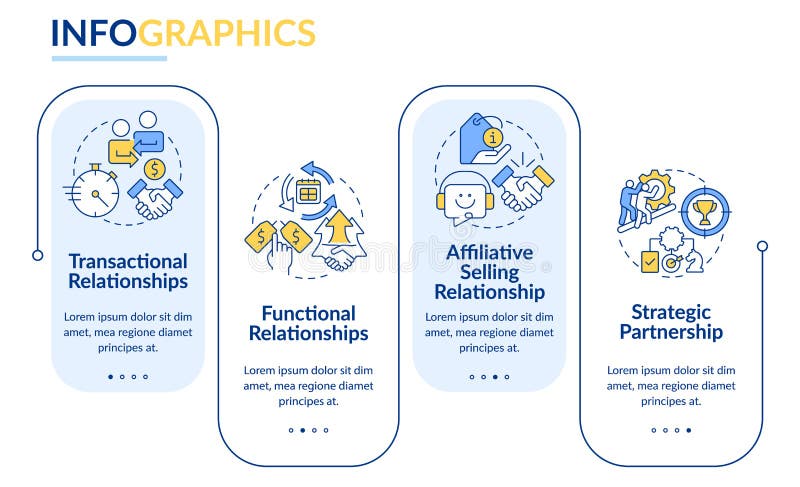 INFOGRAPHICS

Transactional Relationships

Lorem ipsum dolor sit dim amet, mea regione diamet principes at.

Functional Relationships

Lorem ipsum dolor sit dim amet, mea regione diamet principes at.

Affiliative Selling Relationship

Lorem ipsum dolor sit dim amet, mea regione diamet principes at.

Strategic Partnership

Lorem ipsum dolor sit dim amet, mea regione diamet principes at.