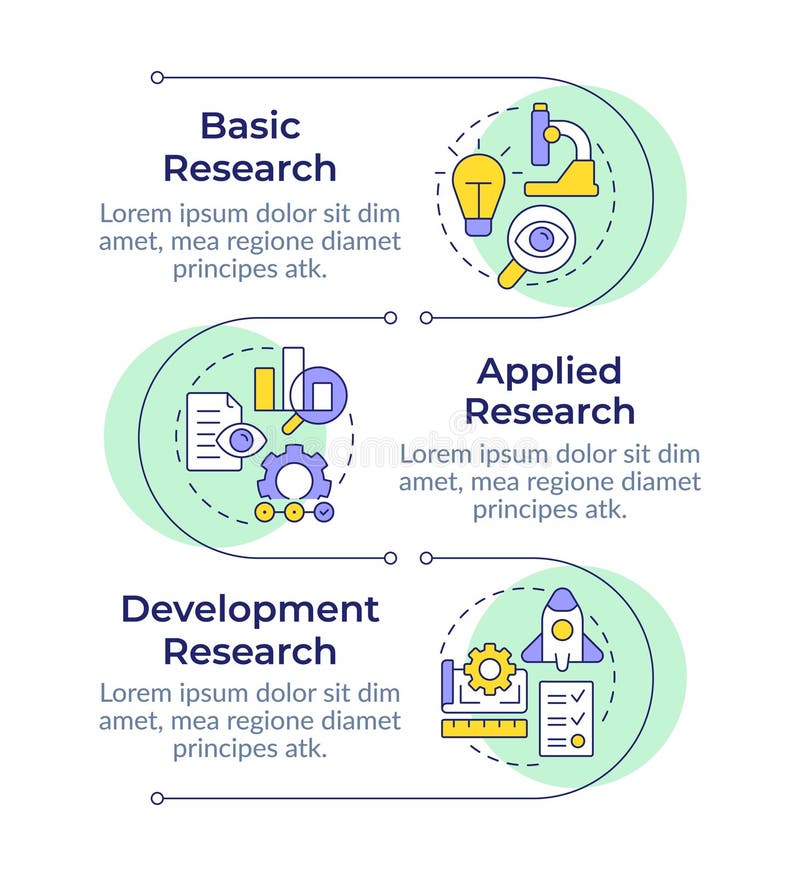 Basic Research

Lorem ipsum dolor sit dim amet, mea regione diamet principes atk.

Applied Research

Lorem ipsum dolor sit dim amet, mea regione diamet principes atk.

Development Research

Lorem ipsum dolor sit dim amet, mea regione diamet principes atk.