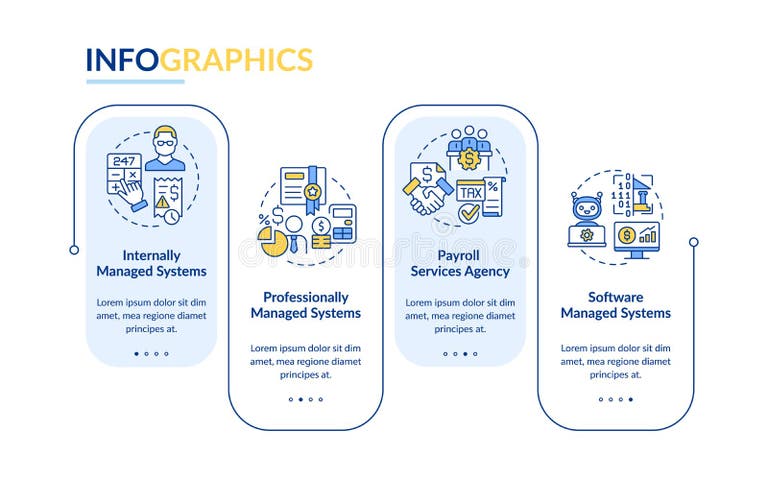 INFOGRAPHICS

247

Internally Managed Systems

Lorem ipsum dolor sit dim amet, mea regione diamet principes at.

Professionally Managed Systems

Lorem ipsum dolor sit dim amet, mea regione diamet principes at.

TAX

Payroll Services Agency

Lorem ipsum dolor sit dim amet, mea regione diamet principes at.

Software Managed Systems

Lorem ipsum dolor sit dim amet, mea regione diamet principes at.