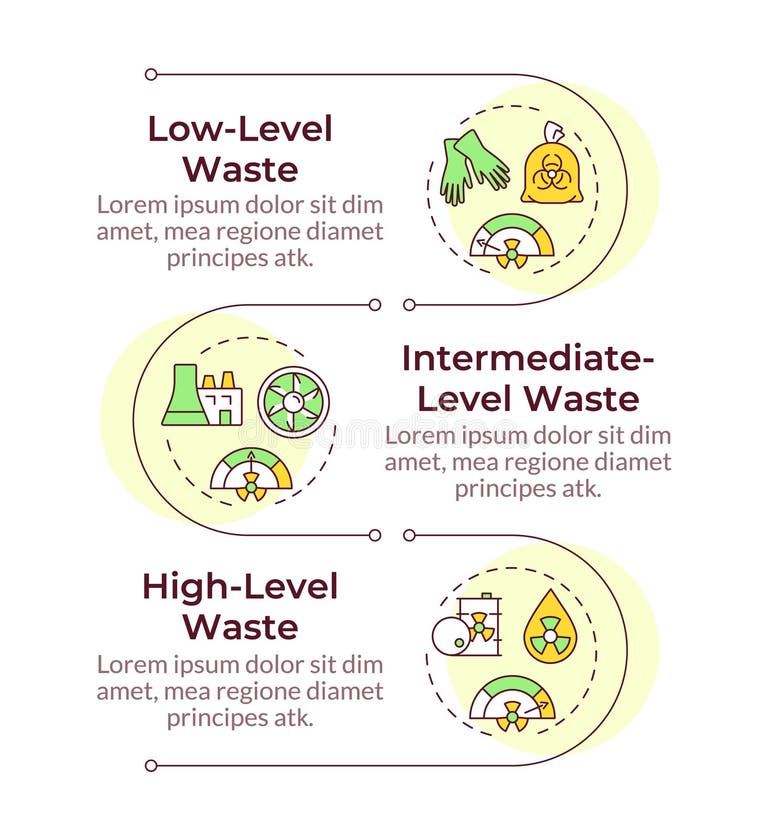 Low-Level Waste

Lorem ipsum dolor sit dim amet, mea regione diamet principes atk.

Intermediate-Level Waste

Lorem ipsum dolor sit dim amet, mea regione diamet principes atk.

High-Level Waste

Lorem ipsum dolor sit dim amet, mea regione diamet principes atk.