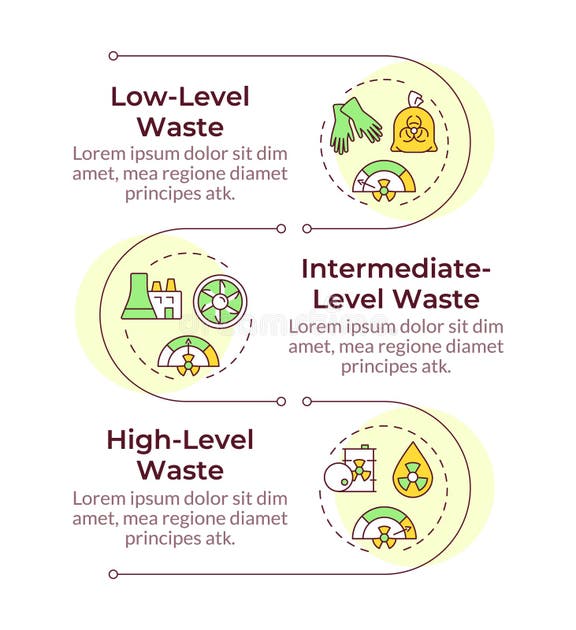 Low-Level Waste
Lorem ipsum dolor sit dim amet, mea regione diamet principes atk.

Intermediate-Level Waste
Lorem ipsum dolor sit dim amet, mea regione diamet principes atk.

High-Level Waste
Lorem ipsum dolor sit dim amet, mea regione diamet principes atk.