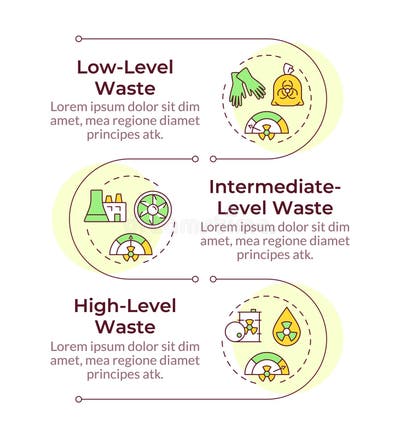 Low-Level Waste

Lorem ipsum dolor sit dim amet, mea regione diamet principes atk.

Intermediate-Level Waste

Lorem ipsum dolor sit dim amet, mea regione diamet principes atk.

High-Level Waste

Lorem ipsum dolor sit dim amet, mea regione diamet principes atk.