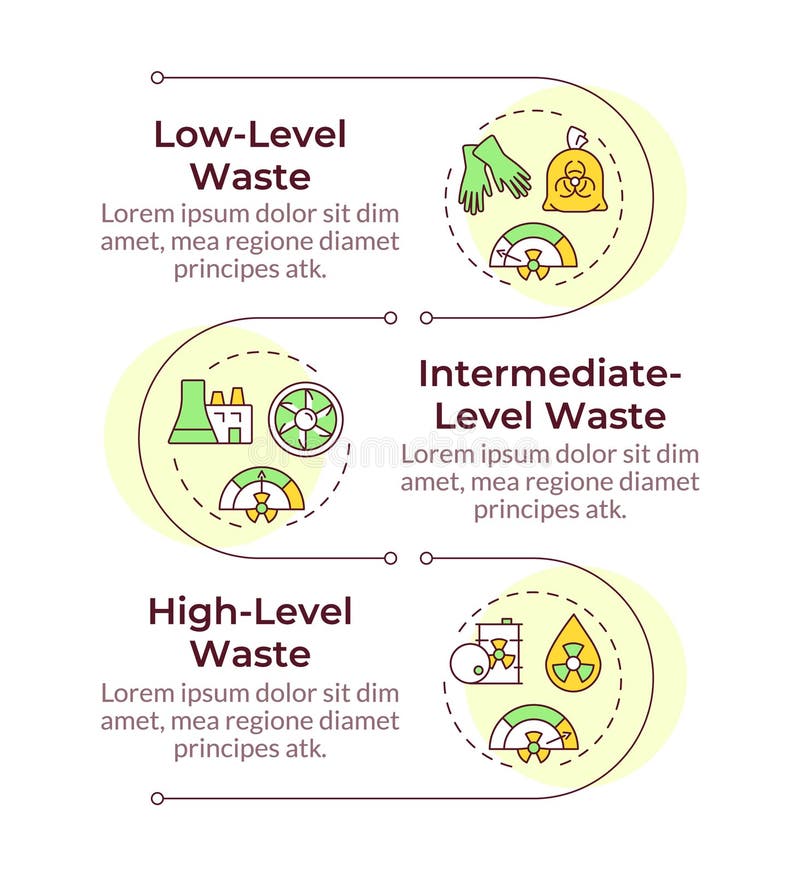 Low-Level Waste

Lorem ipsum dolor sit dim amet, mea regione diamet principes atk.

Intermediate-Level Waste

Lorem ipsum dolor sit dim amet, mea regione diamet principes atk.

High-Level Waste

Lorem ipsum dolor sit dim amet, mea regione diamet principes atk.