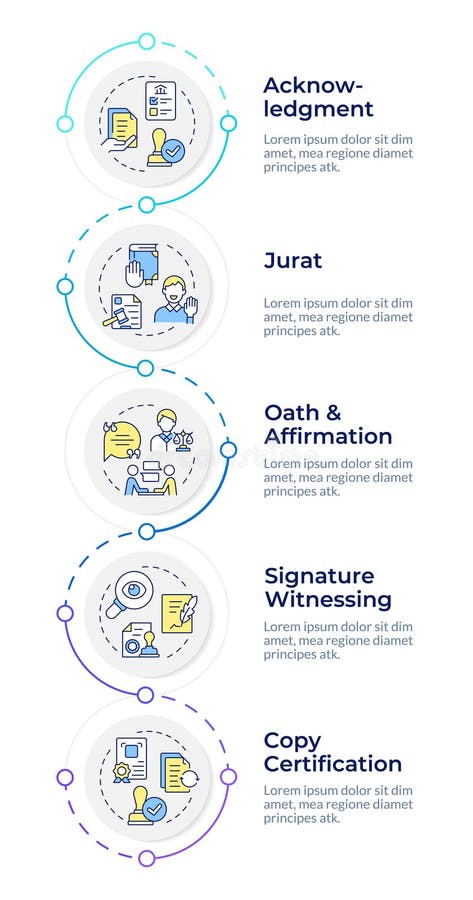 Acknowledgment

Lorem ipsum dolor sit dim amet, mea regione diamet principes atk.

Jurat

Lorem ipsum dolor sit dim amet, mea regione diamet principes atk.

Oath & Affirmation

Lorem ipsum dolor sit dim amet, mea regione diamet principes atk.

Signature Witnessing

Lorem ipsum dolor sit dim amet, mea regione diamet principes atk.

Copy Certification

Lorem ipsum dolor sit dim amet, mea regione diamet principes atk.