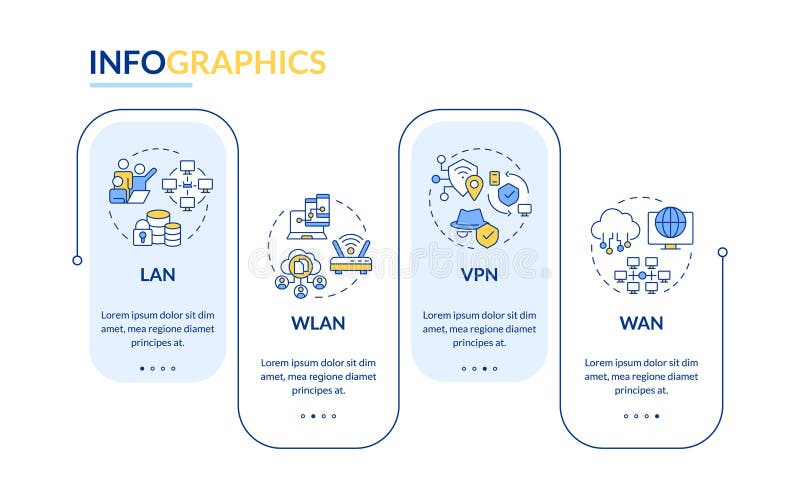 INFOGRAPHICS

LAN

Lorem ipsum dolor sit dim amet, mea regione diamet principes at.

WLAN

Lorem ipsum dolor sit dim amet, mea regione diamet principes at.

VPN

Lorem ipsum dolor sit dim amet, mea regione diamet principes at.

WAN

Lorem ipsum dolor sit dim amet, mea regione diamet principes at.

dreamstime