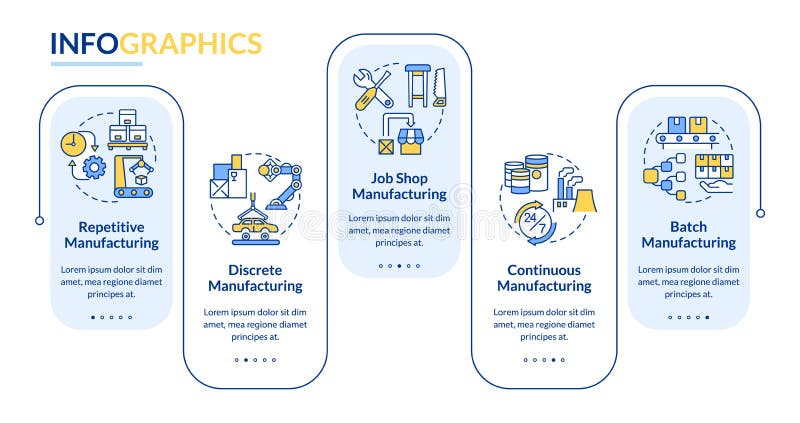 INFOGRAPHICS

Repetitive Manufacturing

Lorem ipsum dolor sit dim amet, mea regione diamet principes at.

Discrete Manufacturing

Lorem ipsum dolor sit dim amet, mea regione diamet principes at.

Job Shop Manufacturing

Lorem ipsum dolor sit dim amet, mea regione diamet principes at.

24/7

Continuous Manufacturing

Lorem ipsum dolor sit dim amet, mea regione diamet principes at.

Batch Manufacturing

Lorem ipsum dolor sit dim amet, mea regione diamet principes at.