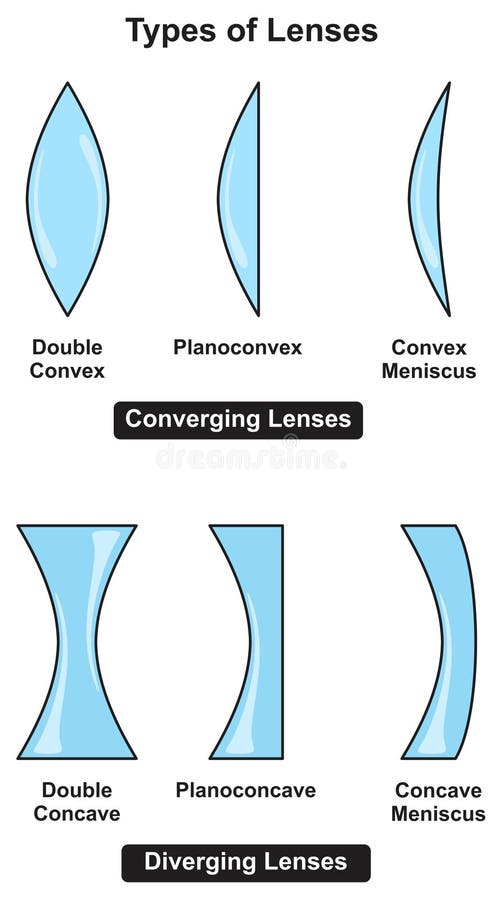 Types of Lenses

Double Convex

Planoconvex

Convex Meniscus

Converging Lenses

dreamstime.

Double Concave

Planoconcave

Concave Meniscus

Diverging Lenses