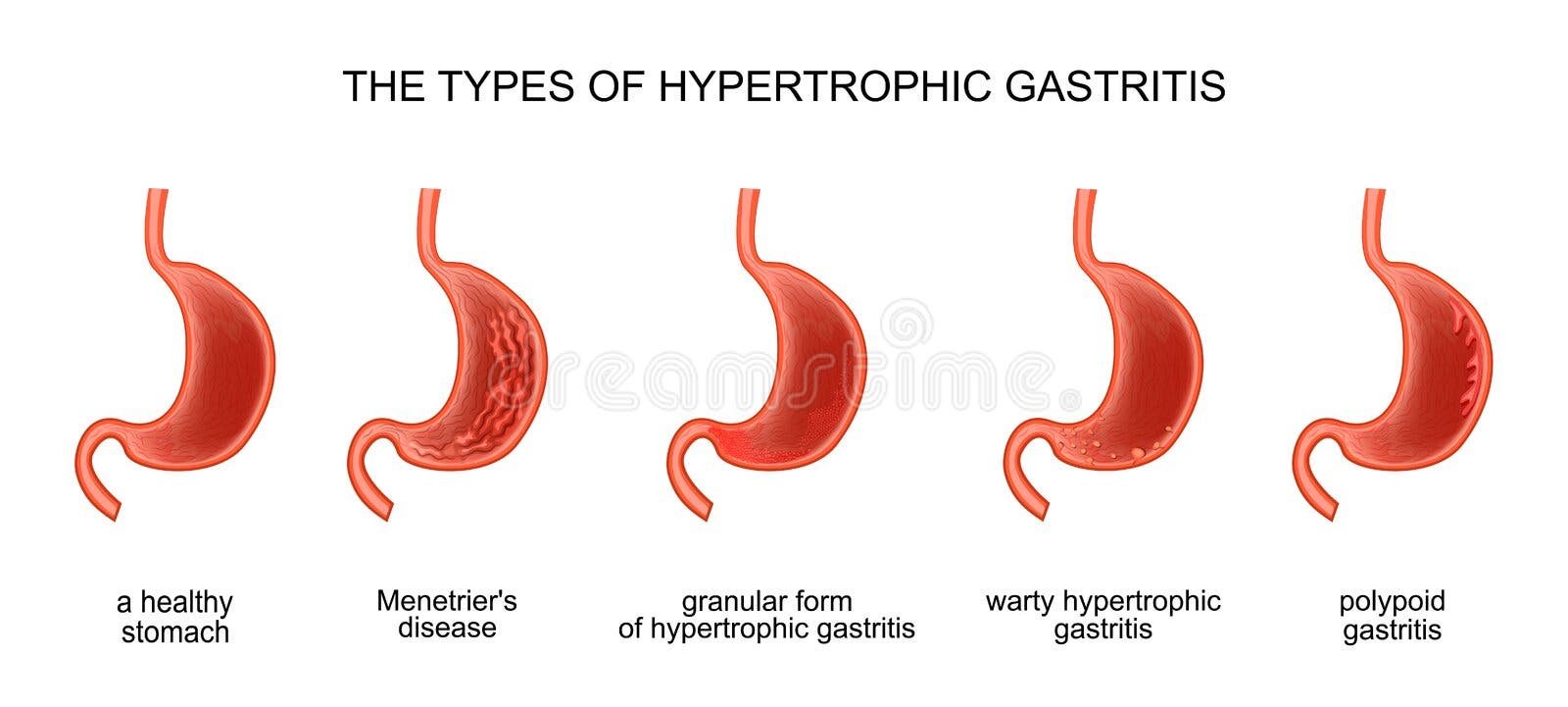 THE TYPES OF HYPERTROPHIC GASTRITIS

dreamstime

a healthy stomach

Menetrier's disease

granular form of hypertrophic gastritis

warty hypertrophic gastritis

polypoid gastritis