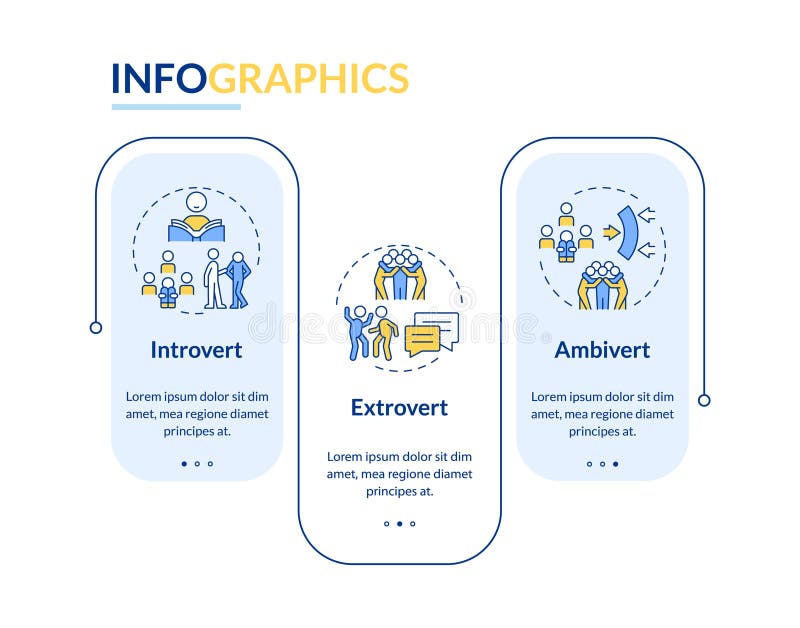 INFOGRAPHICS

Introvert

Lorem ipsum dolor sit dim amet, mea regione diamet principes at.

Extrovert

Lorem ipsum dolor sit dim amet, mea regione diamet principes at.

Ambivert

Lorem ipsum dolor sit dim amet, mea regione diamet principes at.

dreamstime