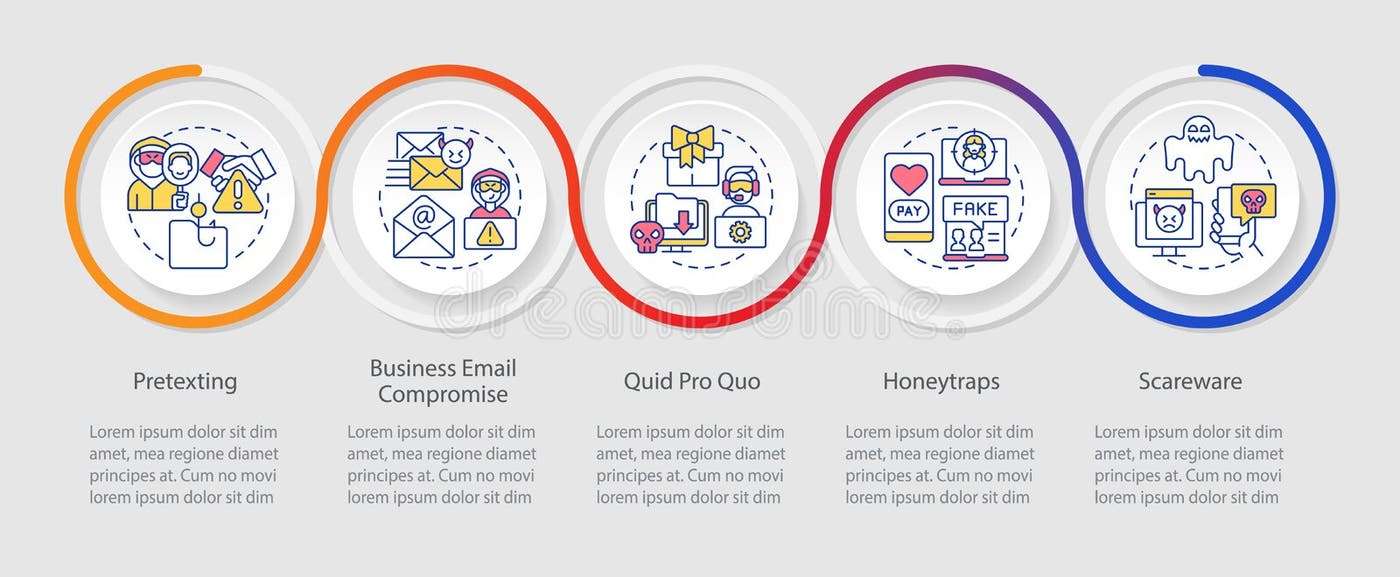 PAY

FAKE

dreamstime

Pretexting

Lorem ipsum dolor sit dim amet, mea regione diamet principes at. Cum no movi lorem ipsum dolor sit dim

Business Email Compromise

Lorem ipsum dolor sit dim amet, mea regione diamet principes at. Cum no movi lorem ipsum dolor sit dim

Quid Pro Quo

Lorem ipsum dolor sit dim amet, mea regione diamet principes at. Cum no movi lorem ipsum dolor sit dim

Honeytraps

Lorem ipsum dolor sit dim amet, mea regione diamet principes at. Cum no movi lorem ipsum dolor sit dim

Scareware

Lorem ipsum dolor sit dim amet, mea regione diamet principes at. Cum no movi lorem ipsum dolor sit dim