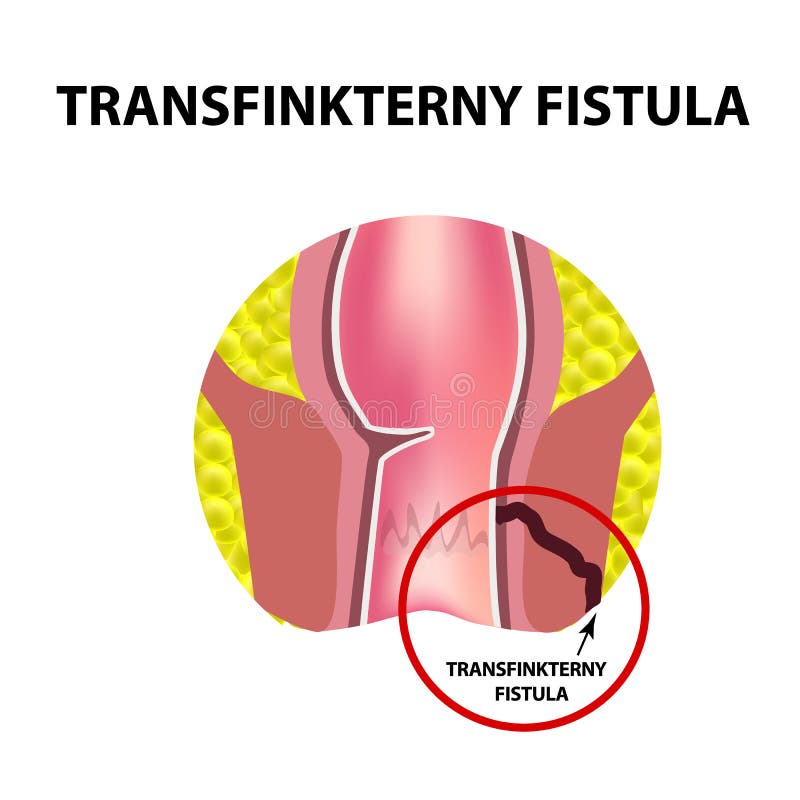 TRANSFINKTERNY FISTULA

dreamstime

TRANSFINKTERNY FISTULA