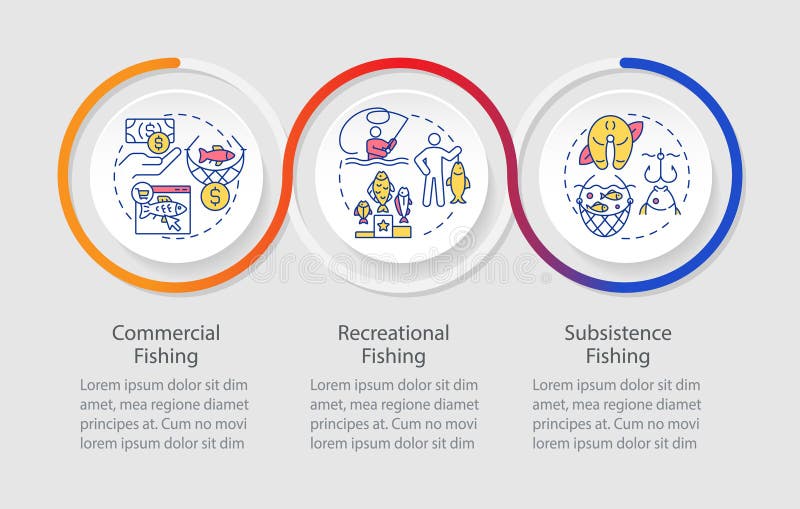 dreamstime

Commercial Fishing

Lorem ipsum dolor sit dim amet, mea regione diamet principes at. Cum no movi lorem ipsum dolor sit dim

Recreational Fishing

Lorem ipsum dolor sit dim amet, mea regione diamet principes at. Cum no movi lorem ipsum dolor sit dim

Subsistence Fishing

Lorem ipsum dolor sit dim amet, mea regione diamet principes at. Cum no movi lorem ipsum dolor sit dim