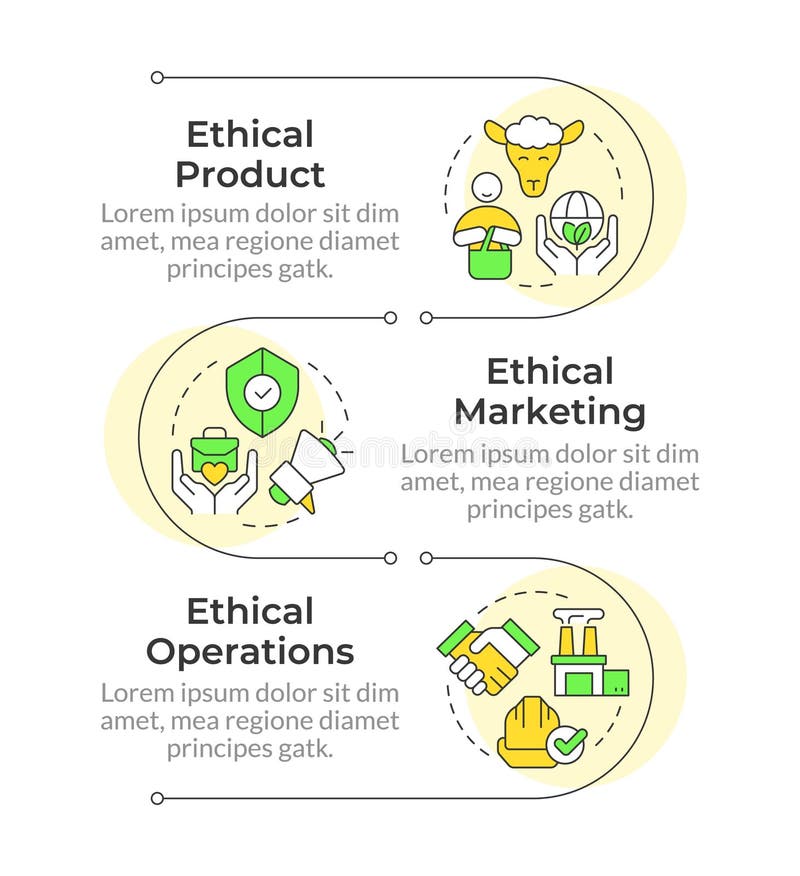 Ethical Product

Lorem ipsum dolor sit dim amet, mea regione diamet principes gatk.

Ethical Marketing

Lorem ipsum dolor sit dim amet, mea regione diamet principes gatk.

Ethical Operations

Lorem ipsum dolor sit dim amet, mea regione diamet principes gatk.