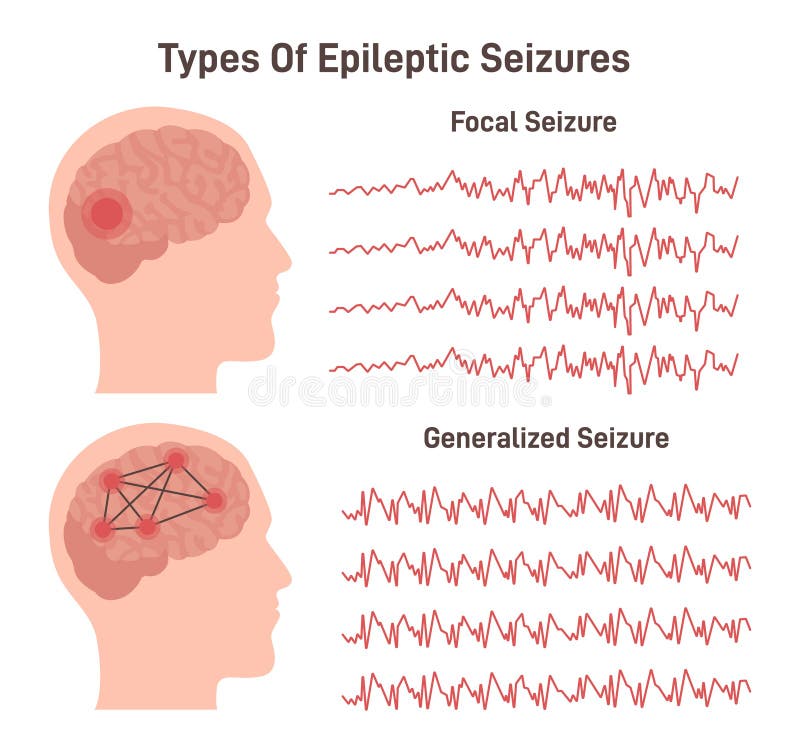 Types Of Epileptic Seizures

Focal Seizure

dreamstime

Generalized Seizure