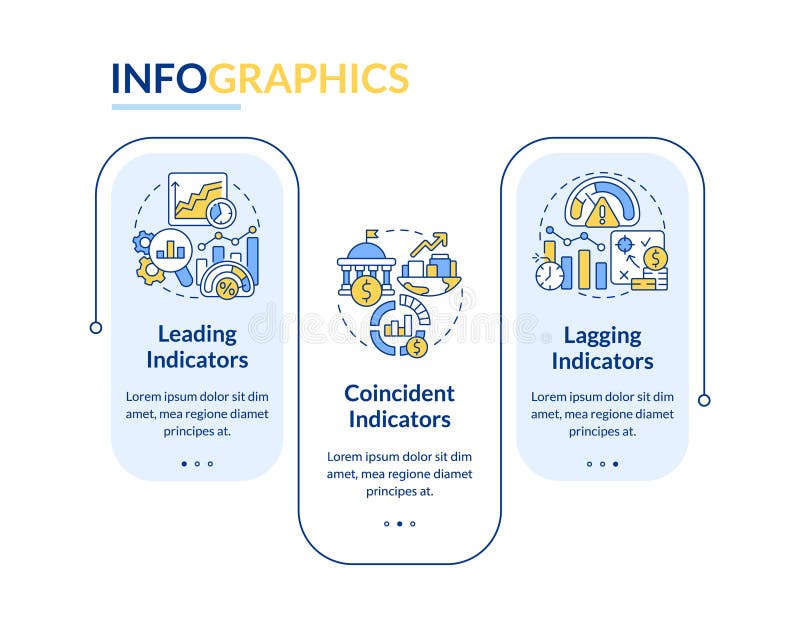 INFOGRAPHICS

Leading Indicators

Lorem ipsum dolor sit dim amet, mea regione diamet principes at.

Coincident Indicators

Lorem ipsum dolor sit dim amet, mea regione diamet principes at.

Lagging Indicators

Lorem ipsum dolor sit dim amet, mea regione diamet principes at.

dreamstime