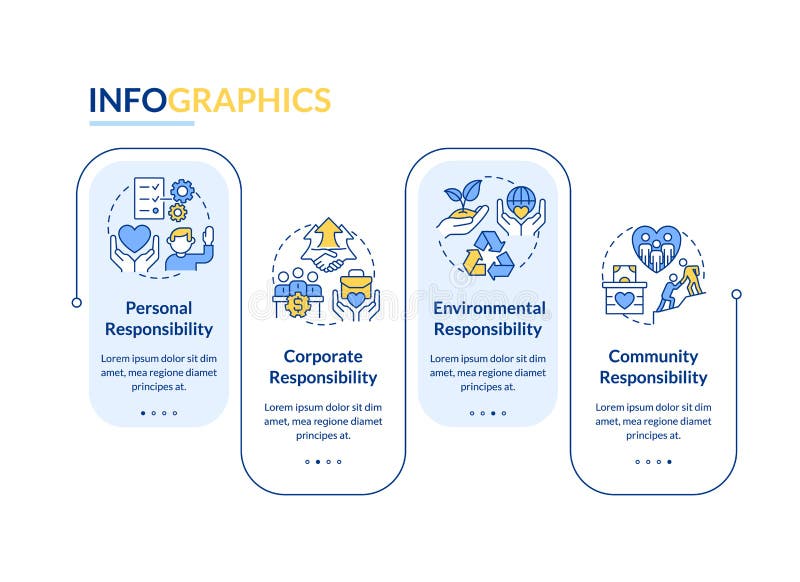 INFOGRAPHICS

Personal Responsibility

Lorem ipsum dolor sit dim amet, mea regione diamet principes at.

Corporate Responsibility

Lorem ipsum dolor sit dim amet, mea regione diamet principes at.

Environmental Responsibility

Lorem ipsum dolor sit dim amet, mea regione diamet principes at.

Community Responsibility

Lorem ipsum dolor sit dim amet, mea regione diamet principes at.